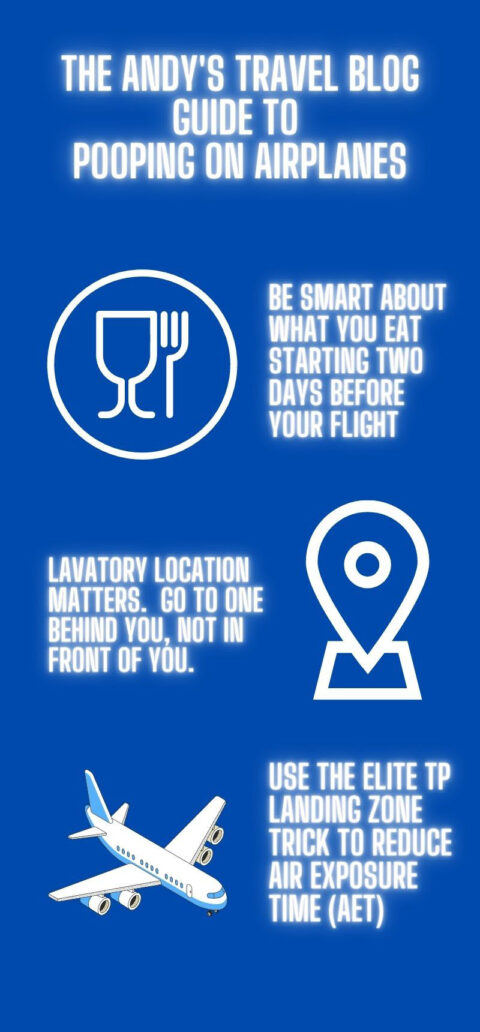 THE ANDY'S TRAVEL BLOG GUIDE TO POOPING ON AIRPLANES

BE SMART ABOUT WHAT YOU EAT STARTING TWO DAYS BEFORE YOUR FLIGHT

LAVATORY LOCATION MATTERS. GO TO ONE BEHIND YOU, NOT IN FRONT OF YOU.

USE THE ELITE TP LANDING ZONE TRICK TO REDUCE AIR EXPOSURE TIME (AET)